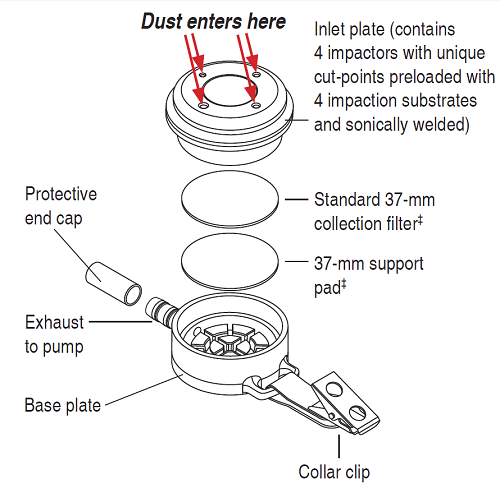 Dust enters here

Inlet plate (contains 4 impactors with unique cut-points preloaded with 4 impaction substrates and sonically welded)

Protective end cap

Standard 37-mm collection filter‡

37-mm support pad‡

Exhaust to pump

Base plate

Collar clip